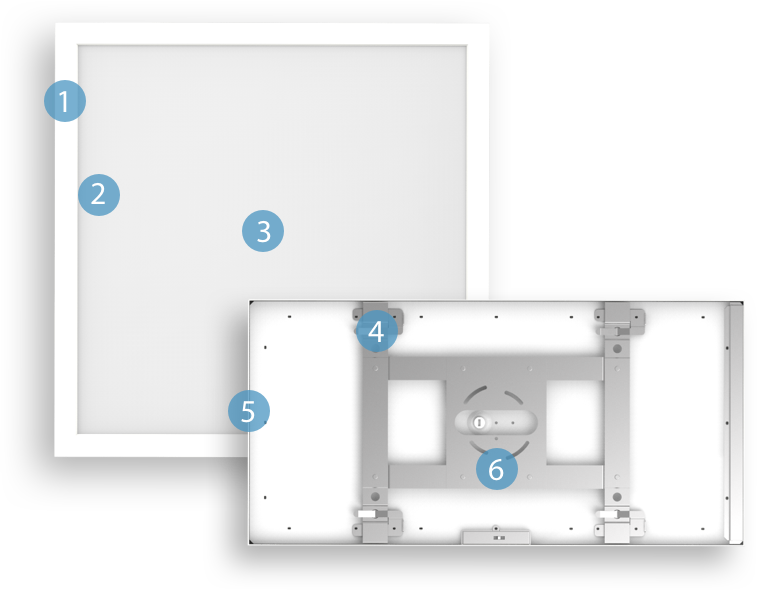 1
2
3
4
5
6