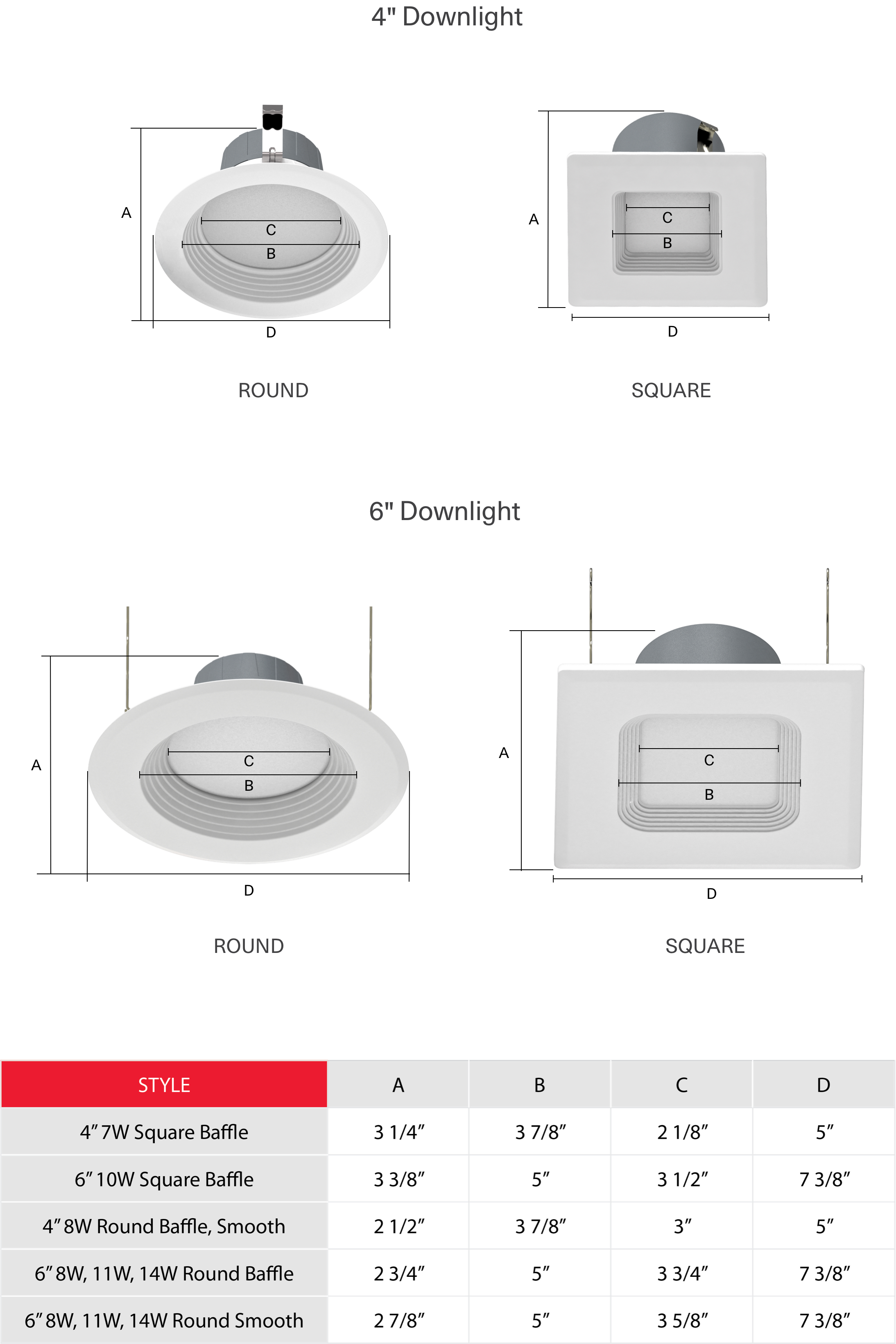 4" Downlight

A
C
B
D

ROUND

A
C
B
D

SQUARE

6" Downlight

A
C
B
D

ROUND

A
C
B
D

SQUARE

| STYLE | A | B | C | D |
|---|---|---|---|---|
| 4” 7W Square Baffle | 3 1/4” | 3 7/8” | 2 1/8” | 5” |
| 6” 10W Square Baffle | 3 3/8” | 5” | 3 1/2” | 7 3/8” |
| 4” 8W Round Baffle, Smooth | 2 1/2” | 3 7/8” | 3” | 5” |
| 6” 8W, 11W, 14W Round Baffle | 2 3/4” | 5” | 3 3/4” | 7 3/8” |
| 6” 8W, 11W, 14W Round Smooth | 2 7/8” | 5” | 3 5/8” | 7 3/8” |