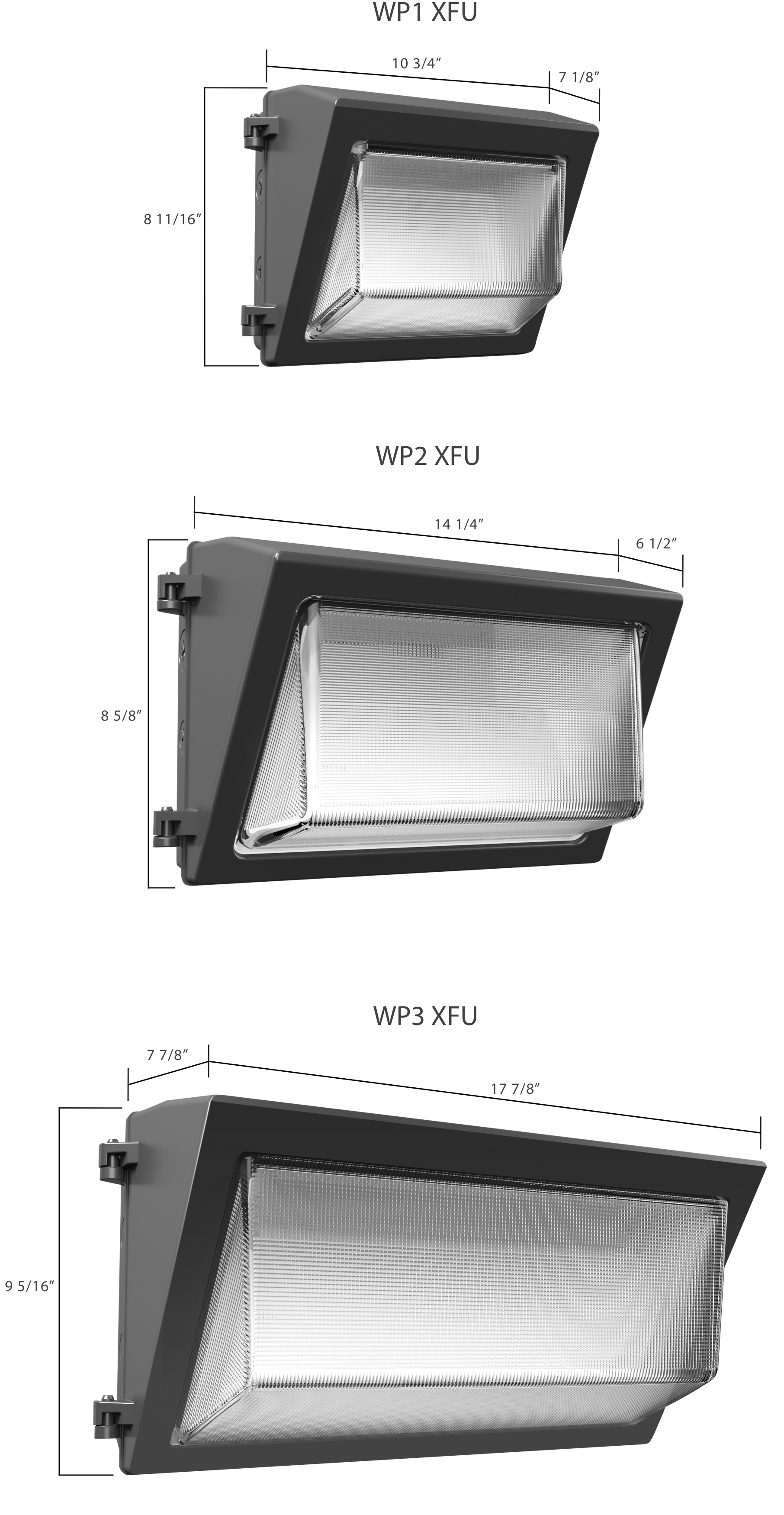 WP1 XFU

10 3/4″

7 1/8″

8 11/16″

WP2 XFU

14 1/4″

6 1/2″

8 5/8″

WP3 XFU

7 7/8″

17 7/8″

9 5/16″